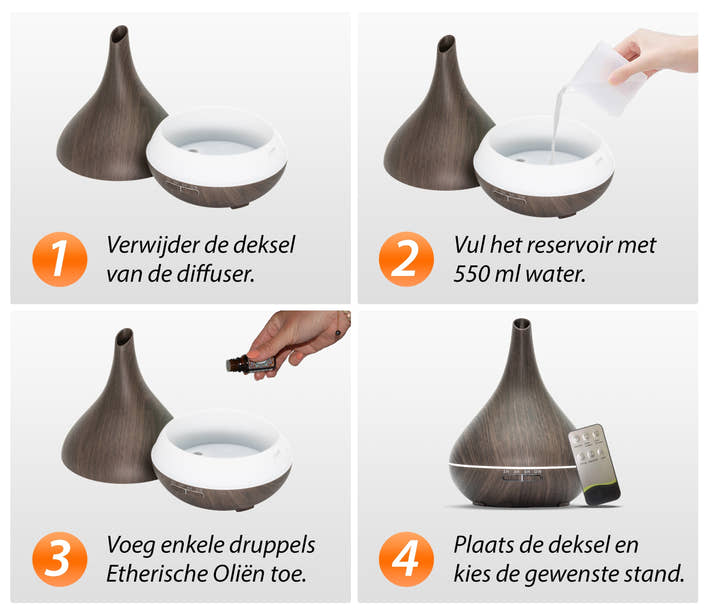 1 Verwijder de deksel van de diffuser.

2 Vul het reservoir met 550 ml water.

3 Voeg enkele druppels Etherische Oliën toe.

4 Plaats de deksel en kies de gewenste stand.